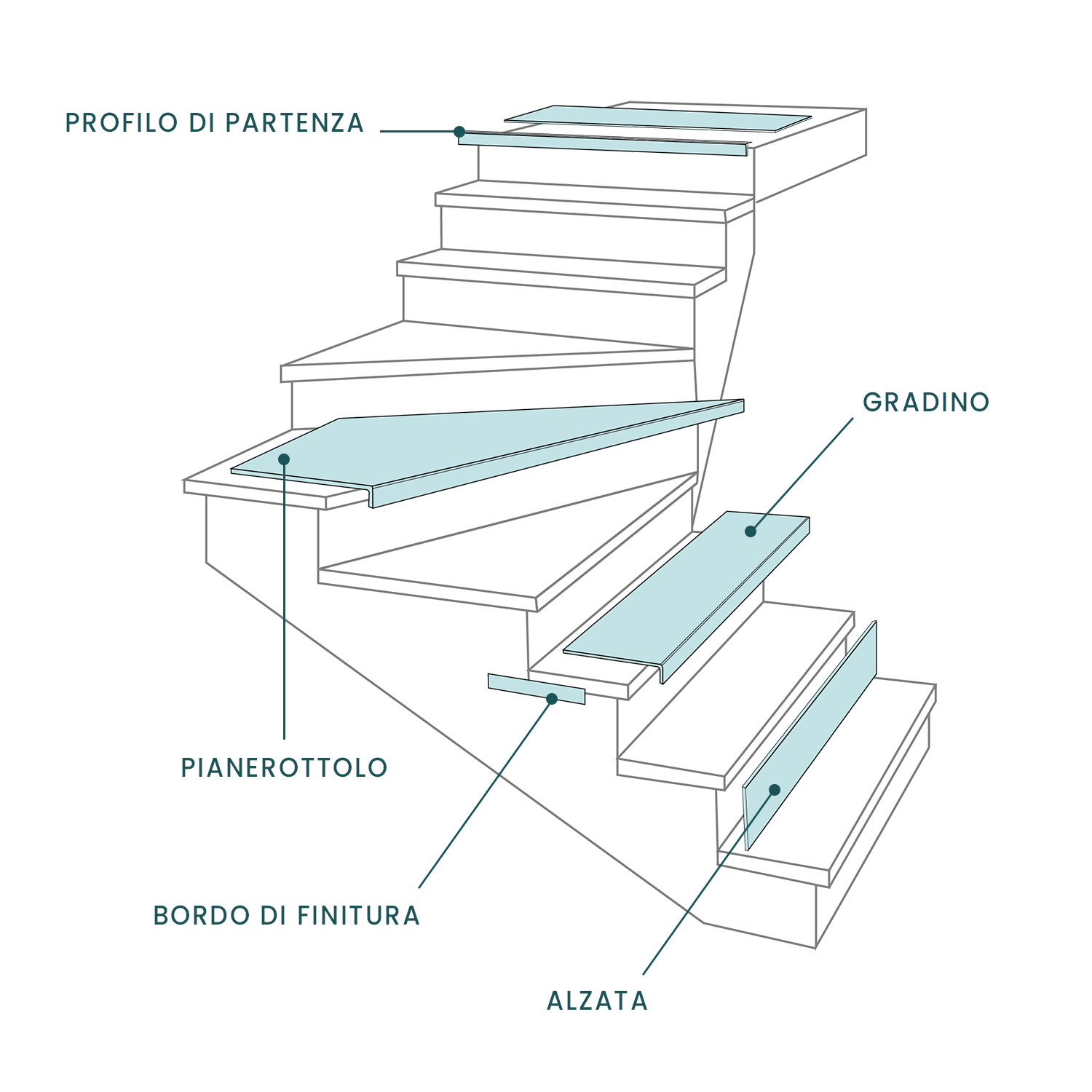 PROFILO DI PARTENZA

GRADINO

PIANEROTTOLO

BORDO DI FINITURA

ALZATA