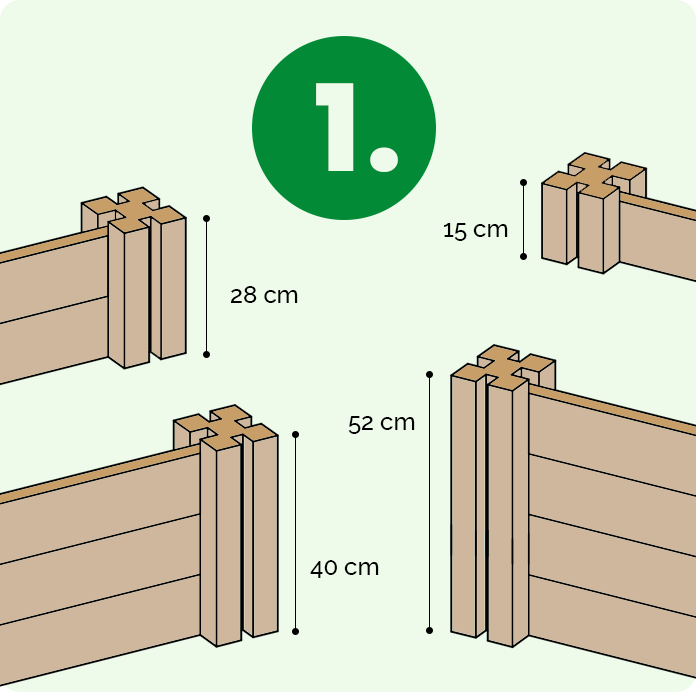 1.

15 cm

28 cm

52 cm

40 cm