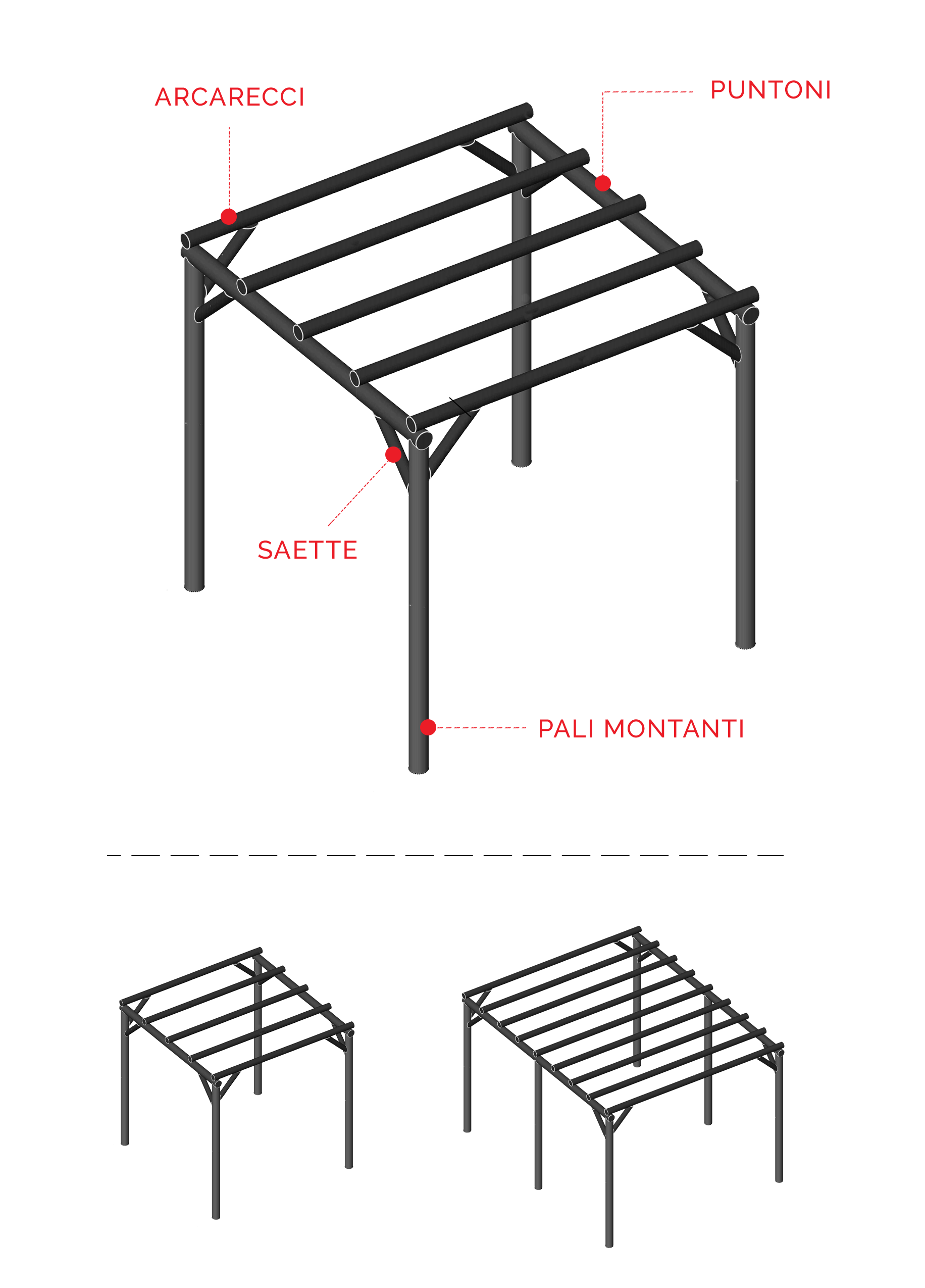 ARCARECCI

PUNTONI

SAETTE

PALI MONTANTI