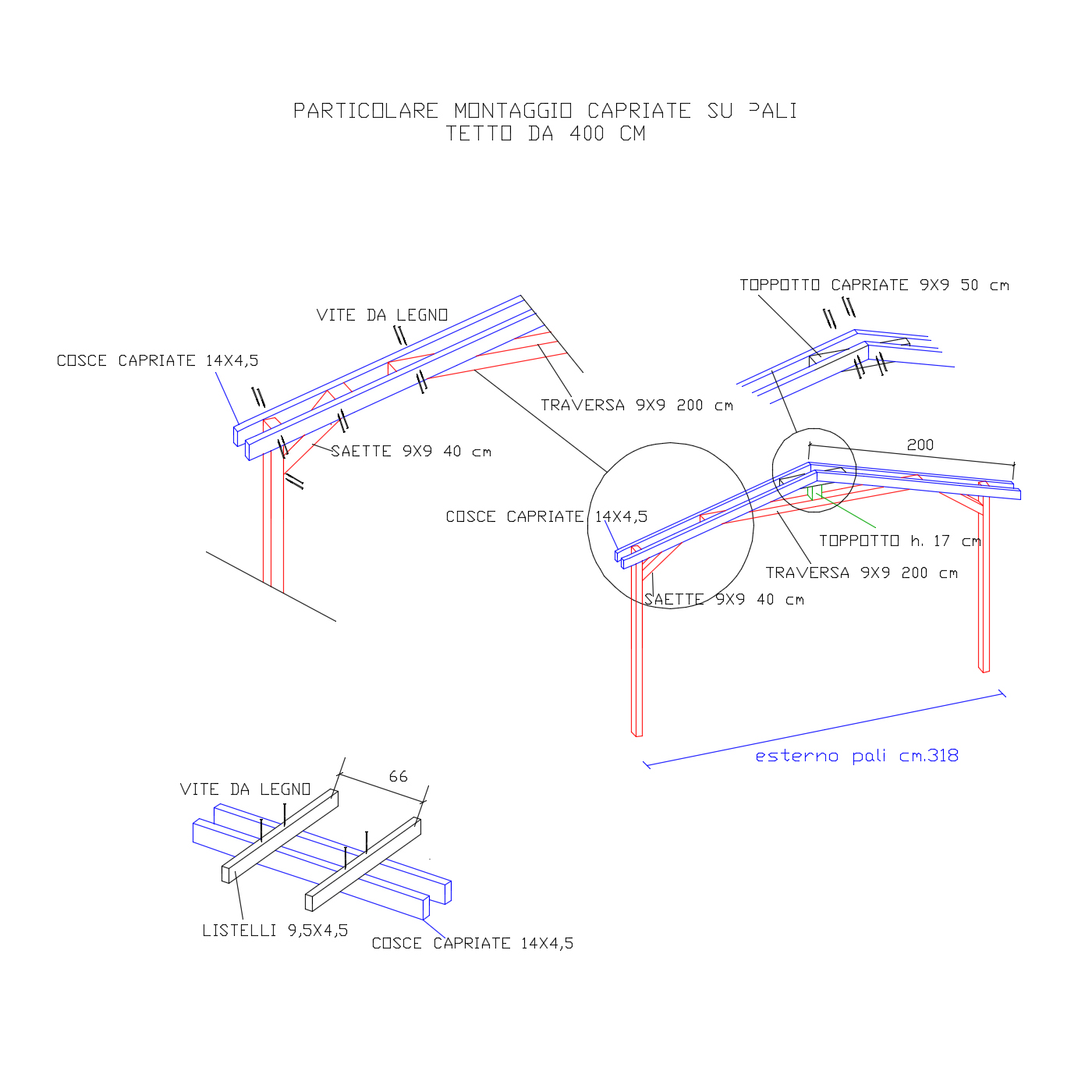 PARTICOLARE MONTAGGIO CAPRIATE SU PALI
TETTO DA 400 CM

VITE DA LEGNO

COSCE CAPRIATE 14X4,5

TRAVERSA 9X9 200 cm

SAETTE 9X9 40 cm

TOPPOTTO CAPRIATE 9X9 50 cm

200

COSCE CAPRIATE 14X4,5

TOPPOTTO h. 17 cm

TRAVERSA 9X9 200 cm

SAETTE 9X9 40 cm

esterno pali cm.318

VITE DA LEGNO

66

LISTELLI 9,5X4,5

COSCE CAPRIATE 14X4,5