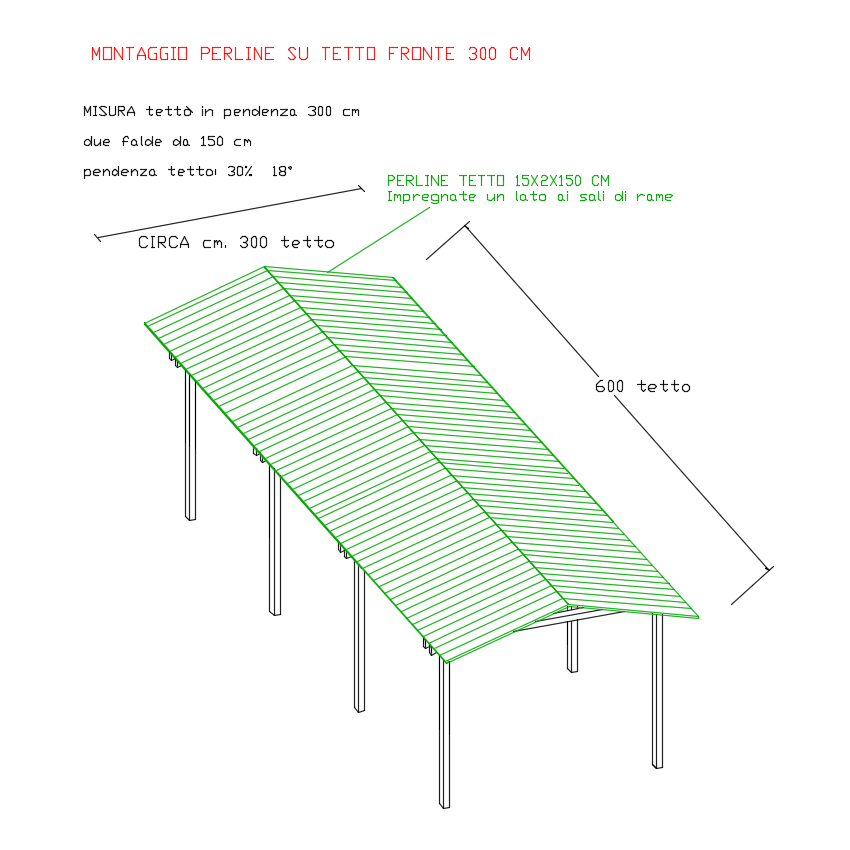 MONTAGGIO PERLINE SU TETTO FRONTE 300 CM

MISURA tettò in pendenza 300 cm

due falde da 150 cm

pendenza tetto: 30% 18°

PERLINE TETTO 15X2X150 CM
Impregnate un lato ai sali di rame

CIRCA cm. 300 tetto

600 tetto