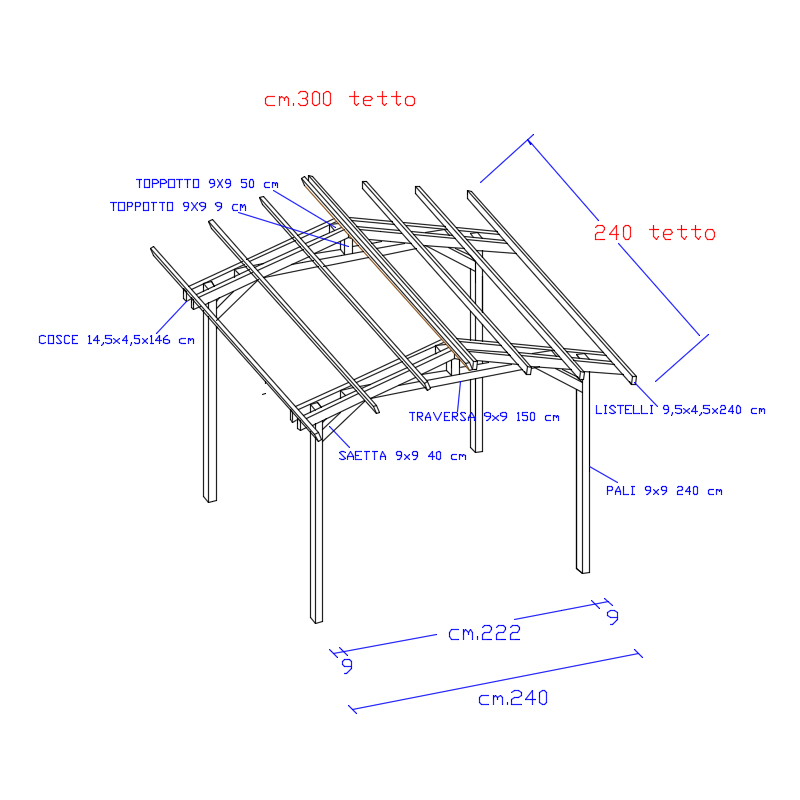 cm.300 tetto

TOPPOTTO 9X9 50 cm

TOPPOTTO 9X9 9 cm

240 tetto

COSCE 14,5x4,5x146 cm

TRAVERSA 9x9 150 cm

LISTELLI 9,5x4,5x240 cm

SAETTA 9x9 40 cm

PALI 9x9 240 cm

9

cm.222

9

cm.240