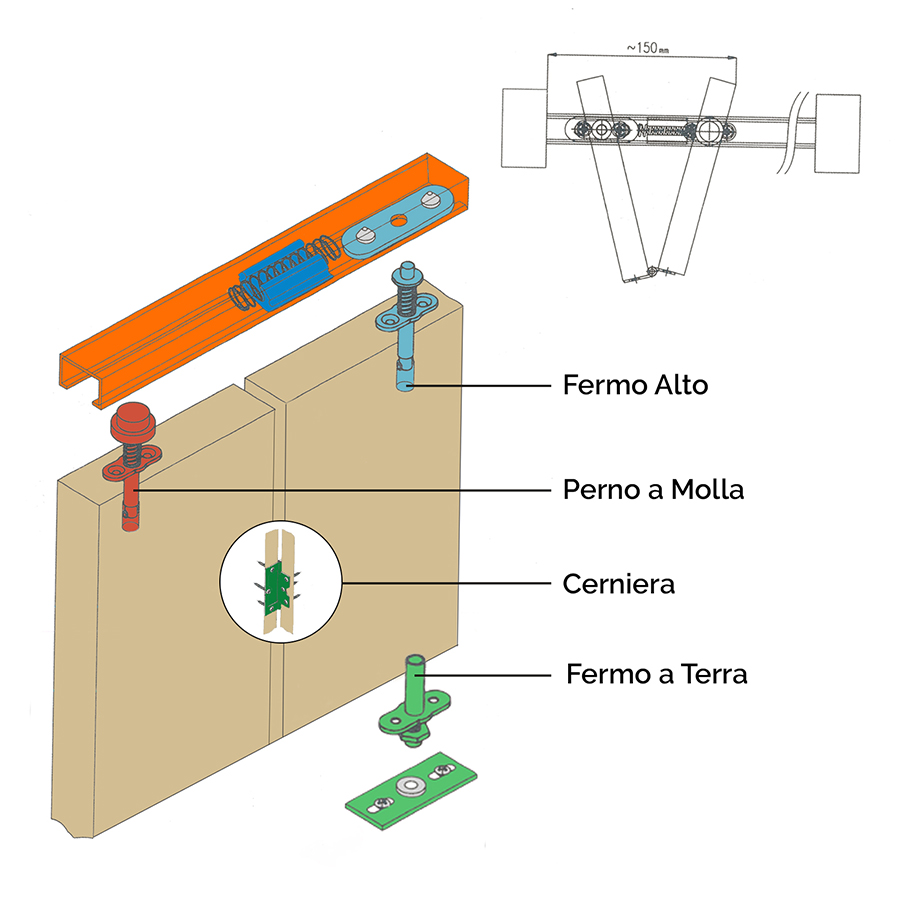 ~150 mm

Fermo Alto

Perno a Molla

Cerniera

Fermo a Terra