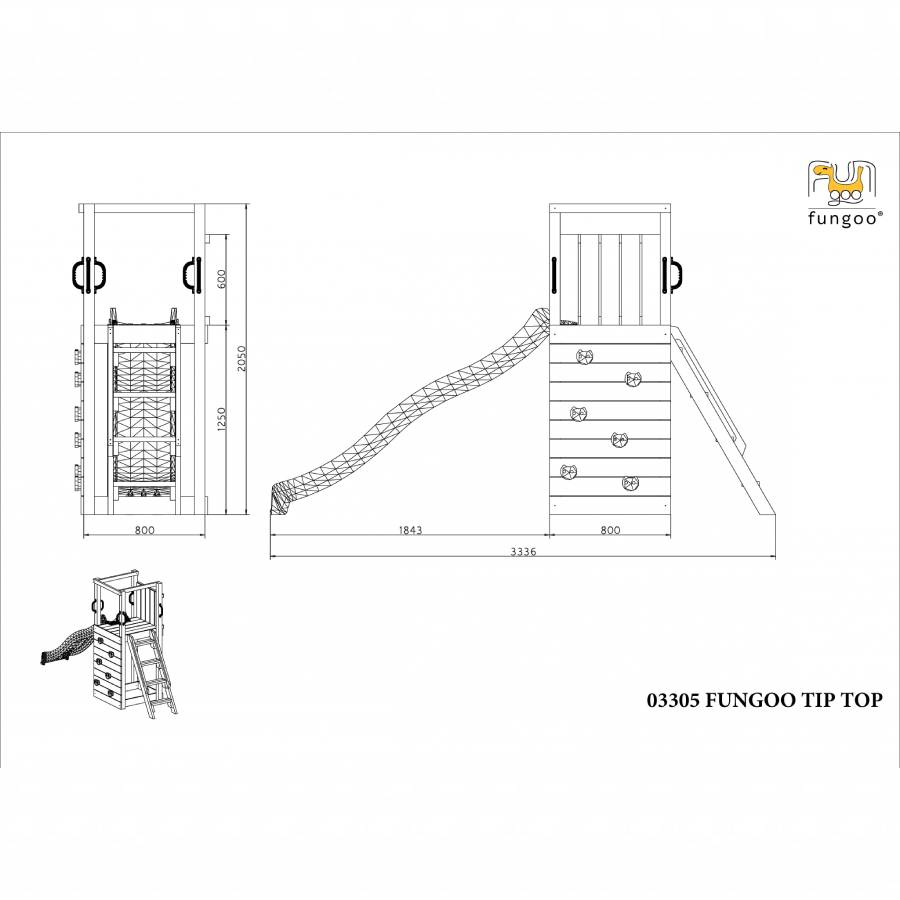 FUN goo
fungoo®

600
2050
1250
800

1843
800
3336

03305 FUNGOO TIP TOP